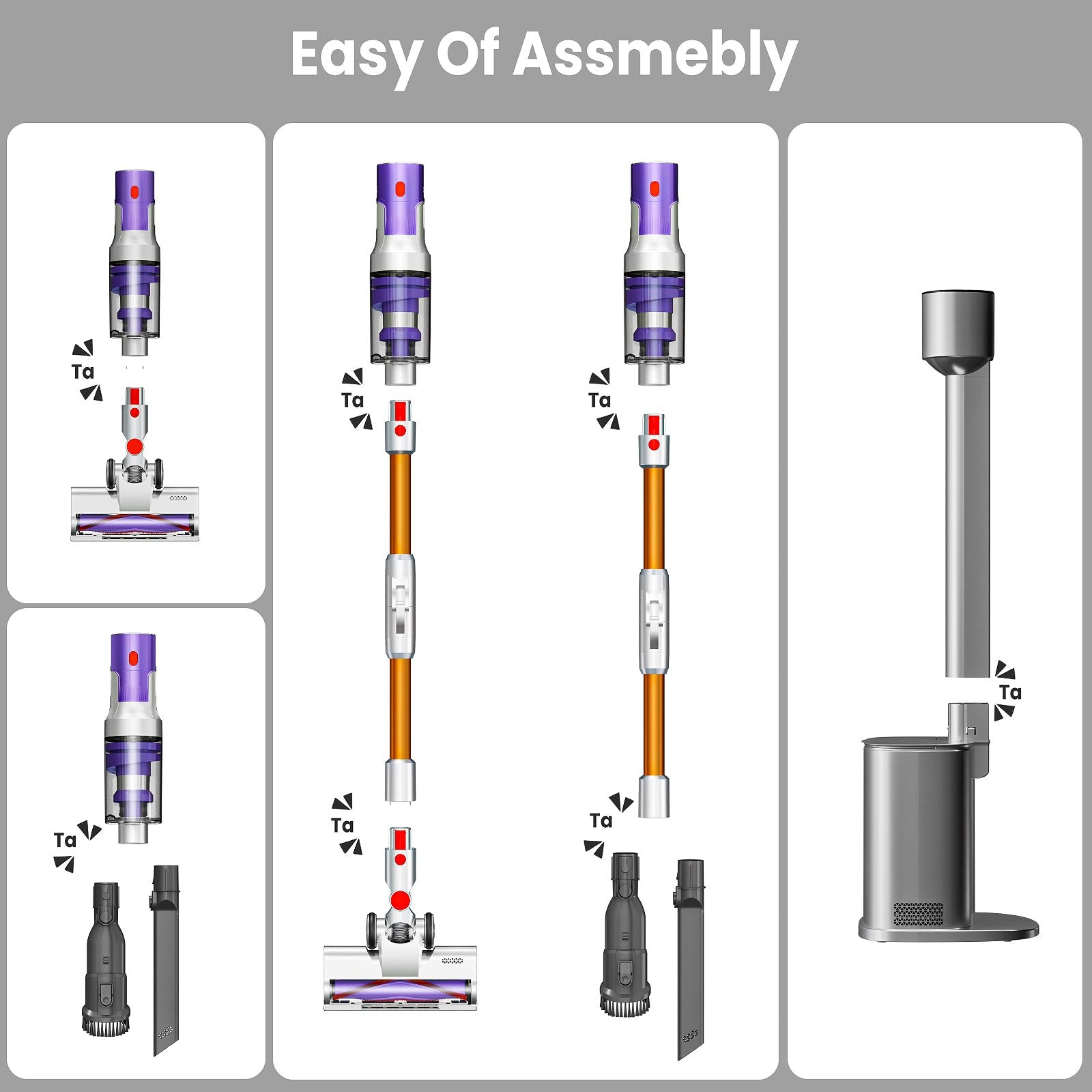 Easy Of Assmebly

Ta

Ta

Ta

Ta

Ta

Ta

Ta