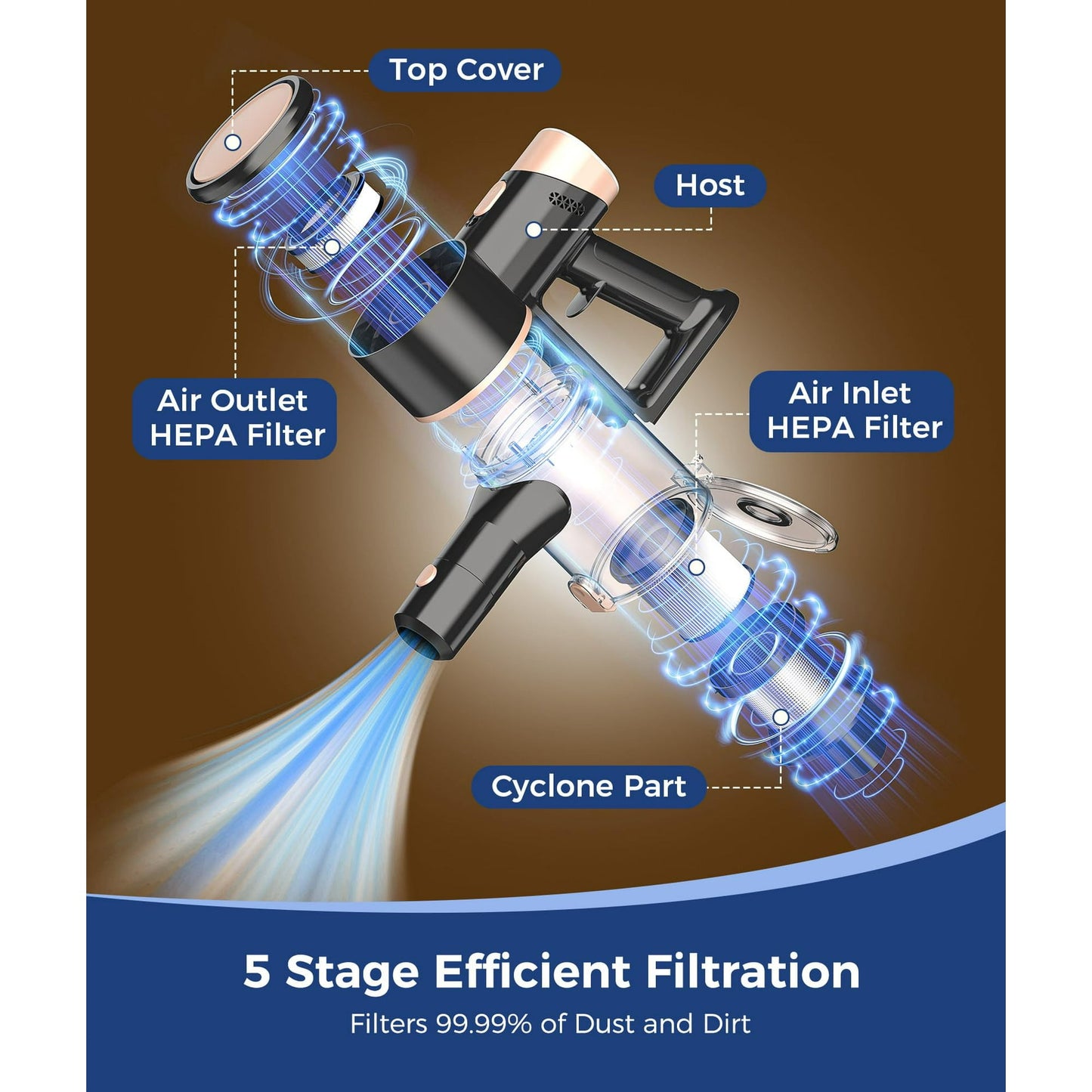 Top Cover

Host

Air Outlet HEPA Filter

Air Inlet HEPA Filter

Cyclone Part

5 Stage Efficient Filtration

Filters 99.99% of Dust and Dirt