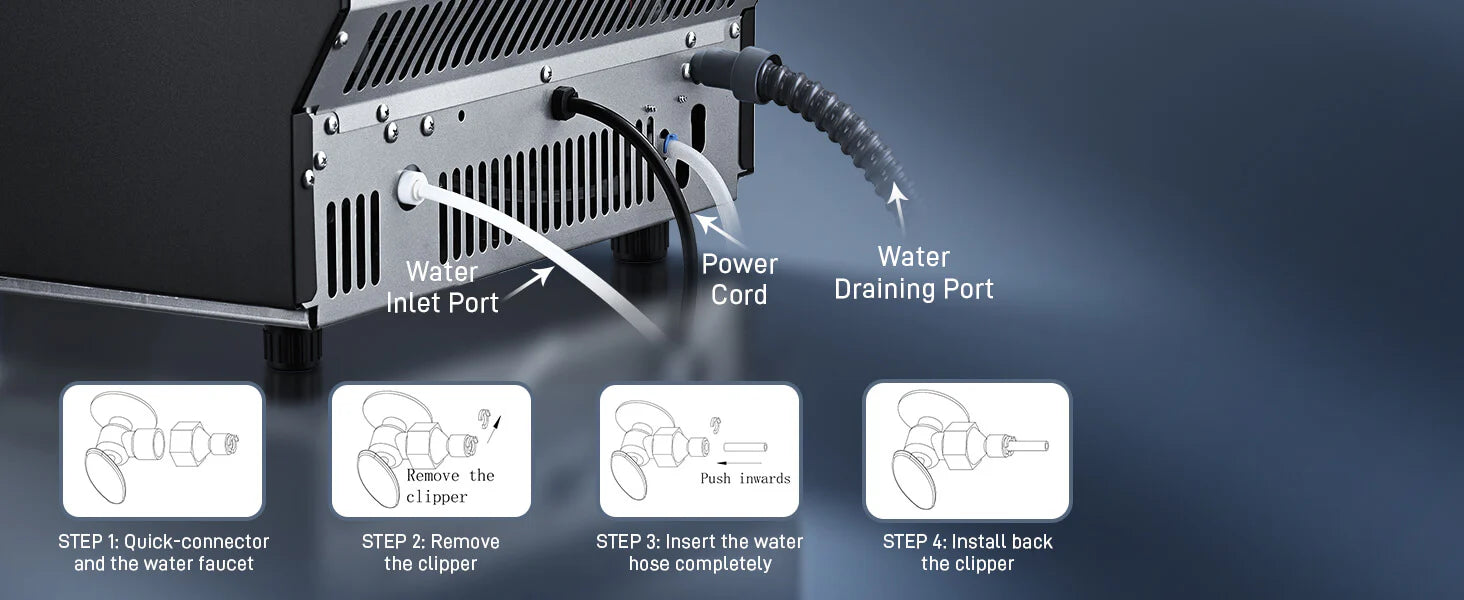 Water Inlet Port

Power Cord

Water Draining Port

STEP 1: Quick-connector and the water faucet

Remove the clipper

STEP 2: Remove the clipper

Push inwards

STEP 3: Insert the water hose completely

STEP 4: Install back the clipper