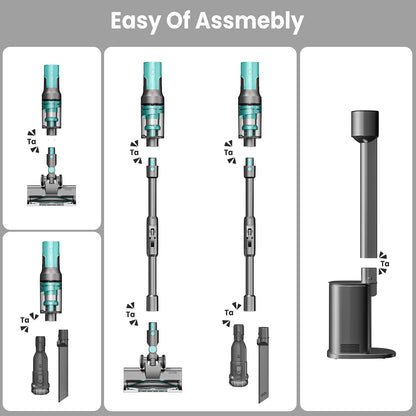 Easy Of Assmebly

Ta

Ta

Ta

Ta

Ta

Ta

Ta