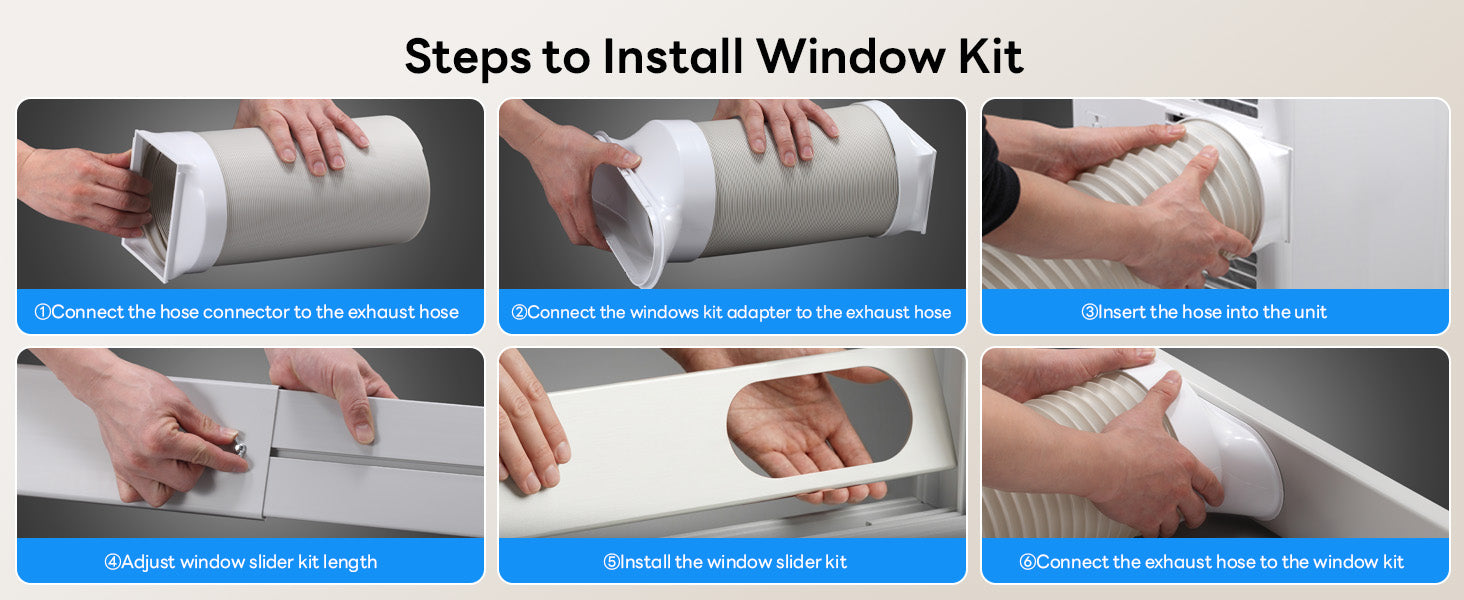 Steps to Install Window Kit

①Connect the hose connector to the exhaust hose

②Connect the windows kit adapter to the exhaust hose

③Insert the hose into the unit

④Adjust window slider kit length

⑤Install the window slider kit

⑥Connect the exhaust hose to the window kit