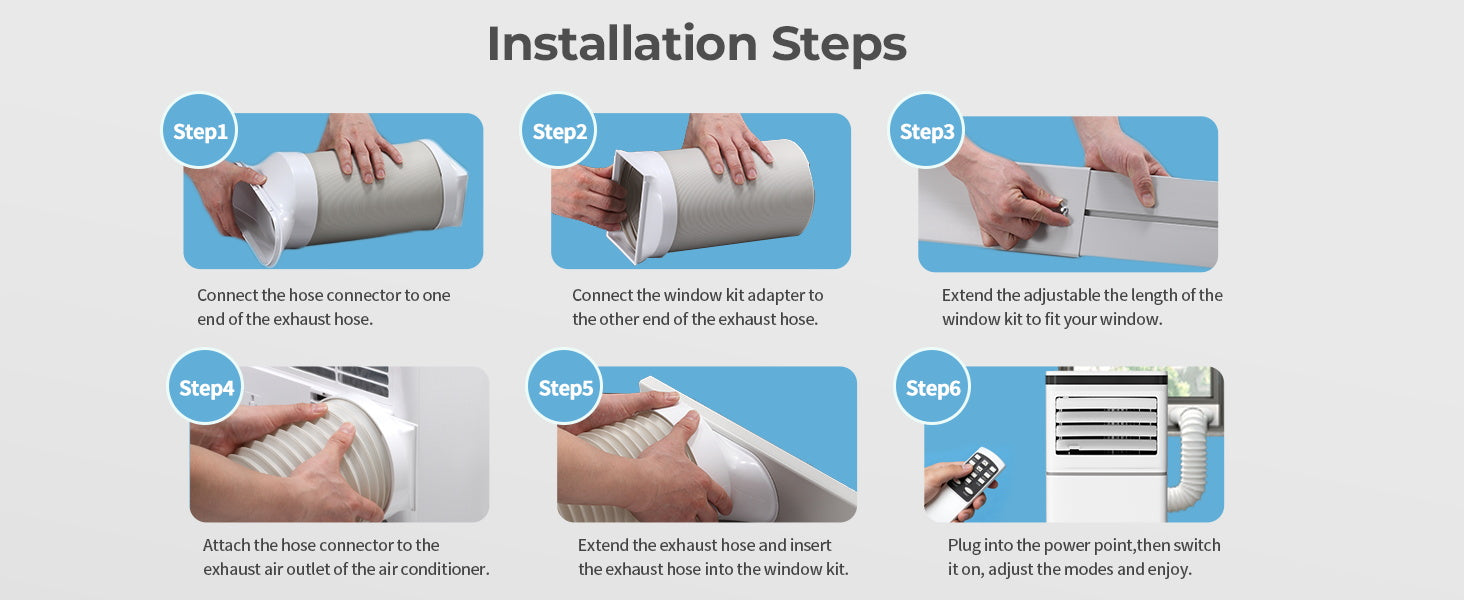 Installation Steps

Step1

Connect the hose connector to one end of the exhaust hose.

Step2

Connect the window kit adapter to the other end of the exhaust hose.

Step3

Extend the adjustable the length of the window kit to fit your window.

Step4

Attach the hose connector to the exhaust air outlet of the air conditioner.

Step5

Extend the exhaust hose and insert the exhaust hose into the window kit.

Step6

Plug into the power point,then switch it on, adjust the modes and enjoy.